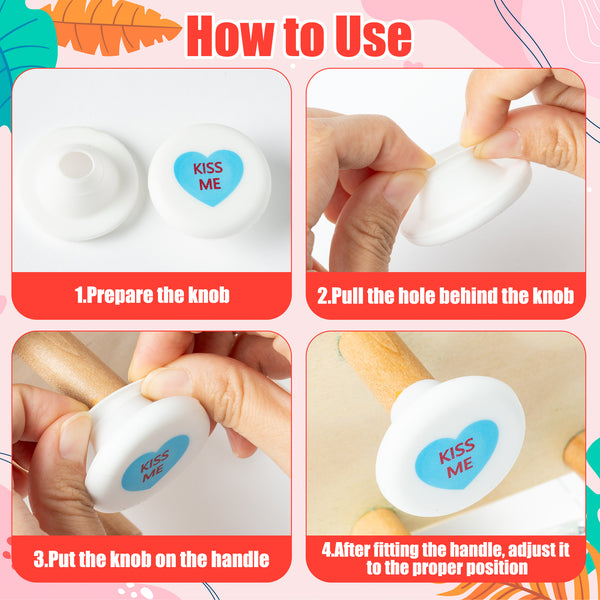 How to Use

KISS ME

1.Prepare the knob

2.Pull the hole behind the knob

KISS ME

3.Put the knob on the handle

KISS ME

4.After fitting the handle, adjust it to the proper position