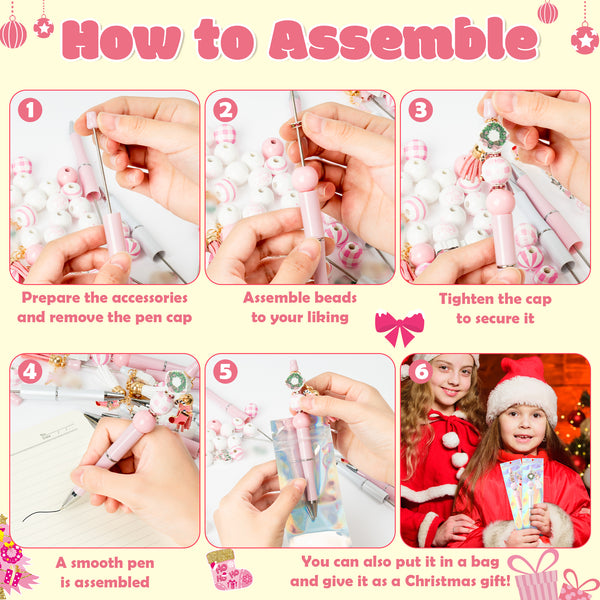 How to Assemble

1
Prepare the accessories and remove the pen cap

2
Assemble beads to your liking

3
Tighten the cap to secure it

4
A smooth pen is assembled

5

6
You can also put it in a bag and give it as a Christmas gift!