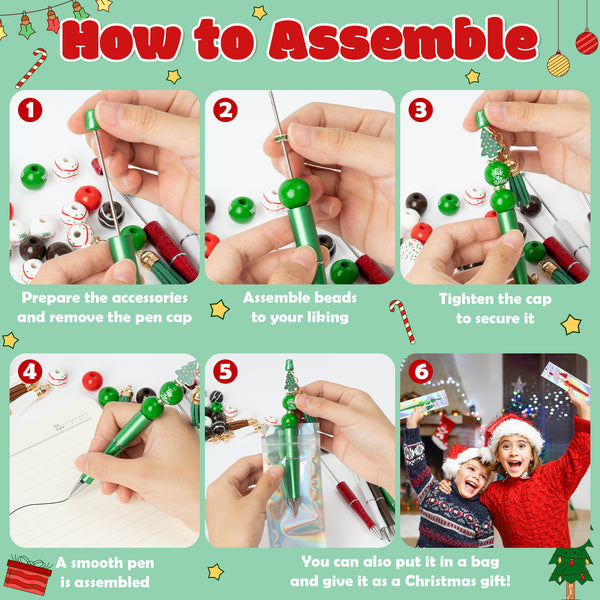 How to Assemble

1
Prepare the accessories and remove the pen cap

2
Assemble beads to your liking

3
Tighten the cap to secure it

4
A smooth pen is assembled

5

6
You can also put it in a bag and give it as a Christmas gift!