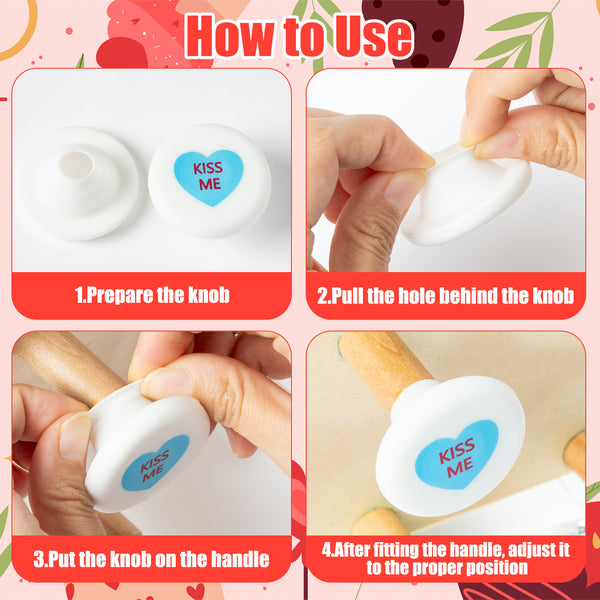 How to Use

KISS ME

1.Prepare the knob

2.Pull the hole behind the knob

KISS ME

3.Put the knob on the handle

KISS ME

4.After fitting the handle, adjust it to the proper position