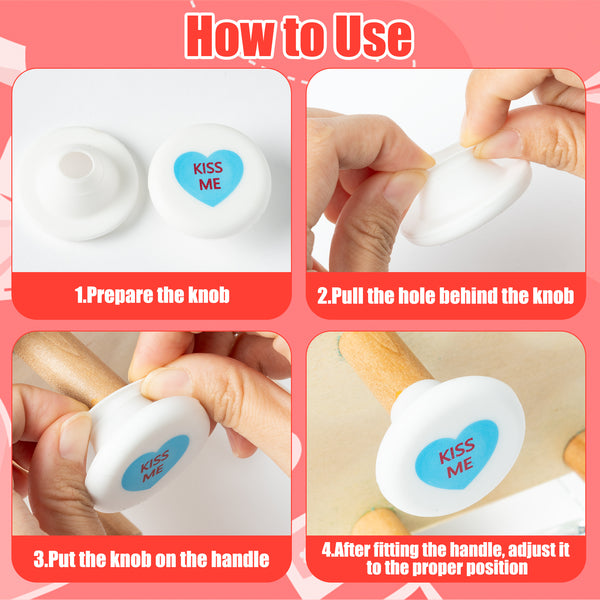 How to Use

KISS ME

1.Prepare the knob

2.Pull the hole behind the knob

KISS ME

3.Put the knob on the handle

KISS ME

4.After fitting the handle, adjust it to the proper position